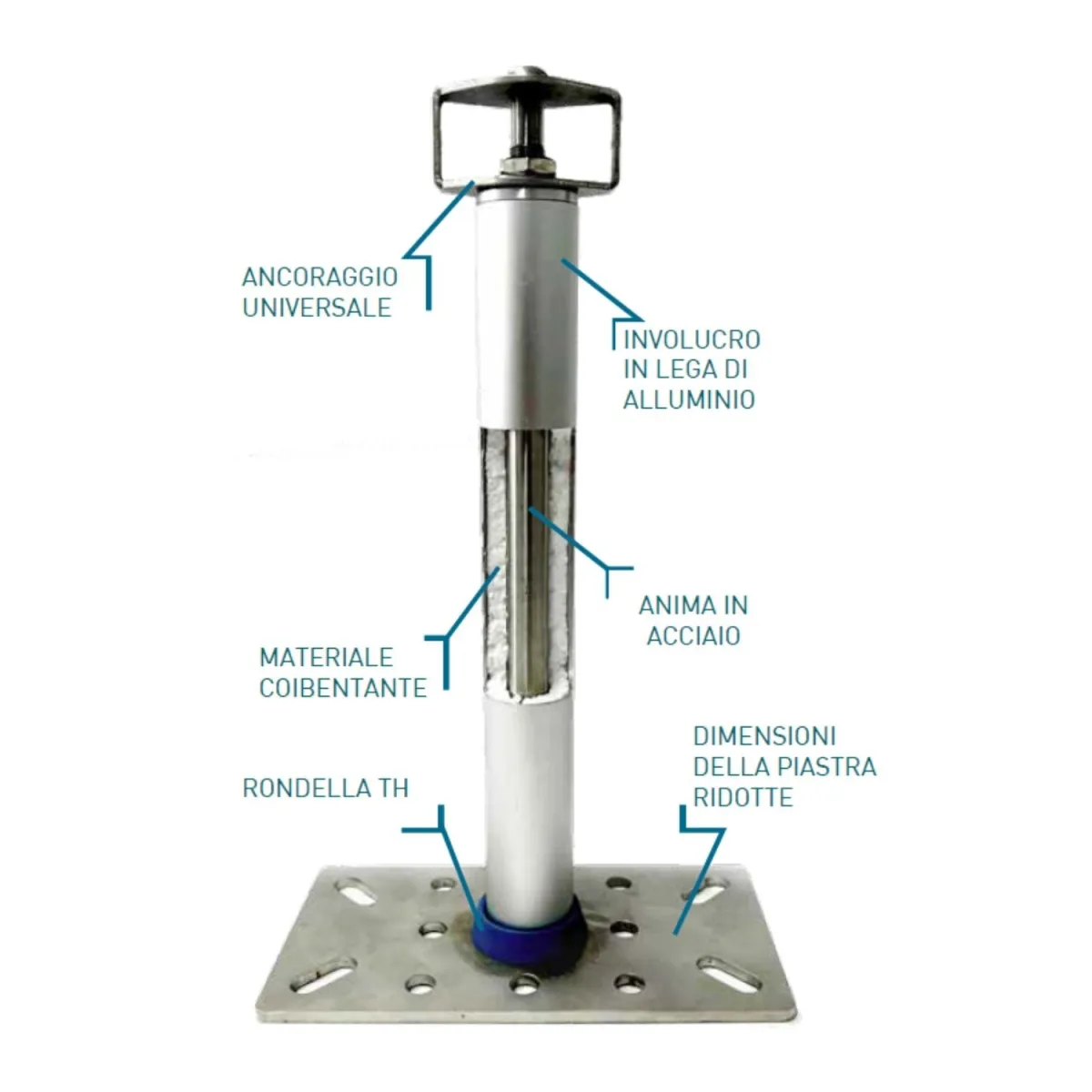 ANCORAGGIO UNIVERSALE

INVOLUCRO IN LEGA DI ALLUMINIO

ANIMA IN ACCIAIO

MATERIALE COIBENTANTE

DIMENSIONI DELLA PIASTRA RIDOTTE

RONDELLA TH